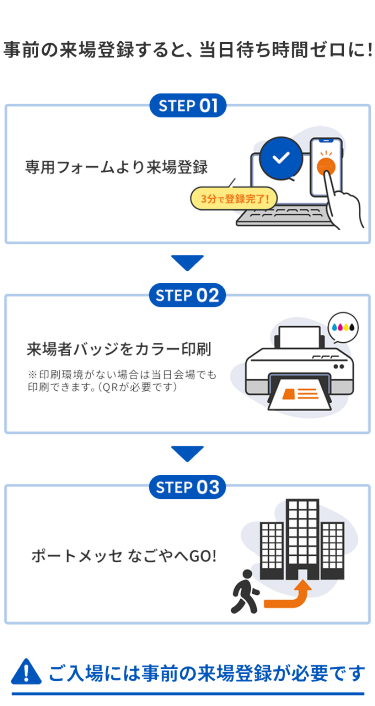 事前の来場登録すると、当日待ち時間ゼロに!

STEP 01

専用フォームより来場登録

3分で登録完了!

STEP 02

来場者バッジをカラー印刷

※印刷環境がない場合は当日会場でも印刷できます。(QRが必要です)

STEP 03

ポートメッセ なごやへGO!

ご入場には事前の来場登録が必要です